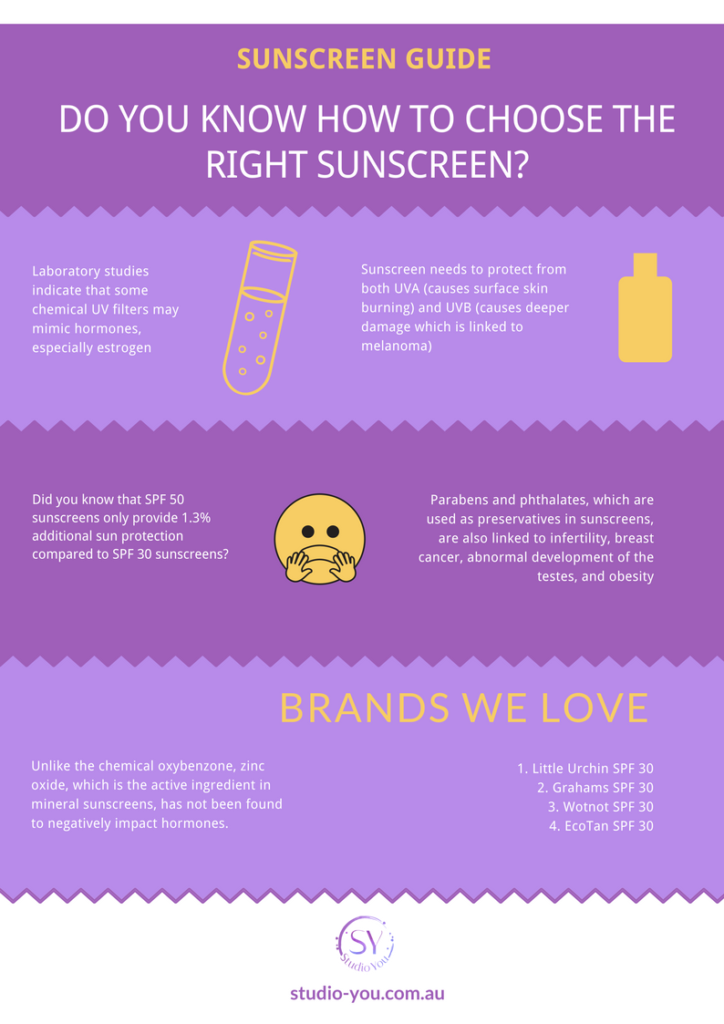 SUNSCREEN GUIDE

DO YOU KNOW HOW TO CHOOSE THE RIGHT SUNSCREEN?

Laboratory studies indicate that some chemical UV filters may mimic hormones, especially estrogen

Sunscreen needs to protect from both UVA (causes surface skin burning) and UVB (causes deeper damage which is linked to melanoma)

Did you know that SPF 50 sunscreens only provide 1.3% additional sun protection compared to SPF 30 sunscreens?

Parabens and phthalates, which are used as preservatives in sunscreens, are also linked to infertility, breast cancer, abnormal development of the testes, and obesity

BRANDS WE LOVE

Unlike the chemical oxybenzone, zinc oxide, which is the active ingredient in mineral sunscreens, has not been found to negatively impact hormones.

1. Little Urchin SPF 30
2. Grahams SPF 30
3. Wotnot SPF 30
4. EcoTan SPF 30

SY
Studio You

studio-you.com.au